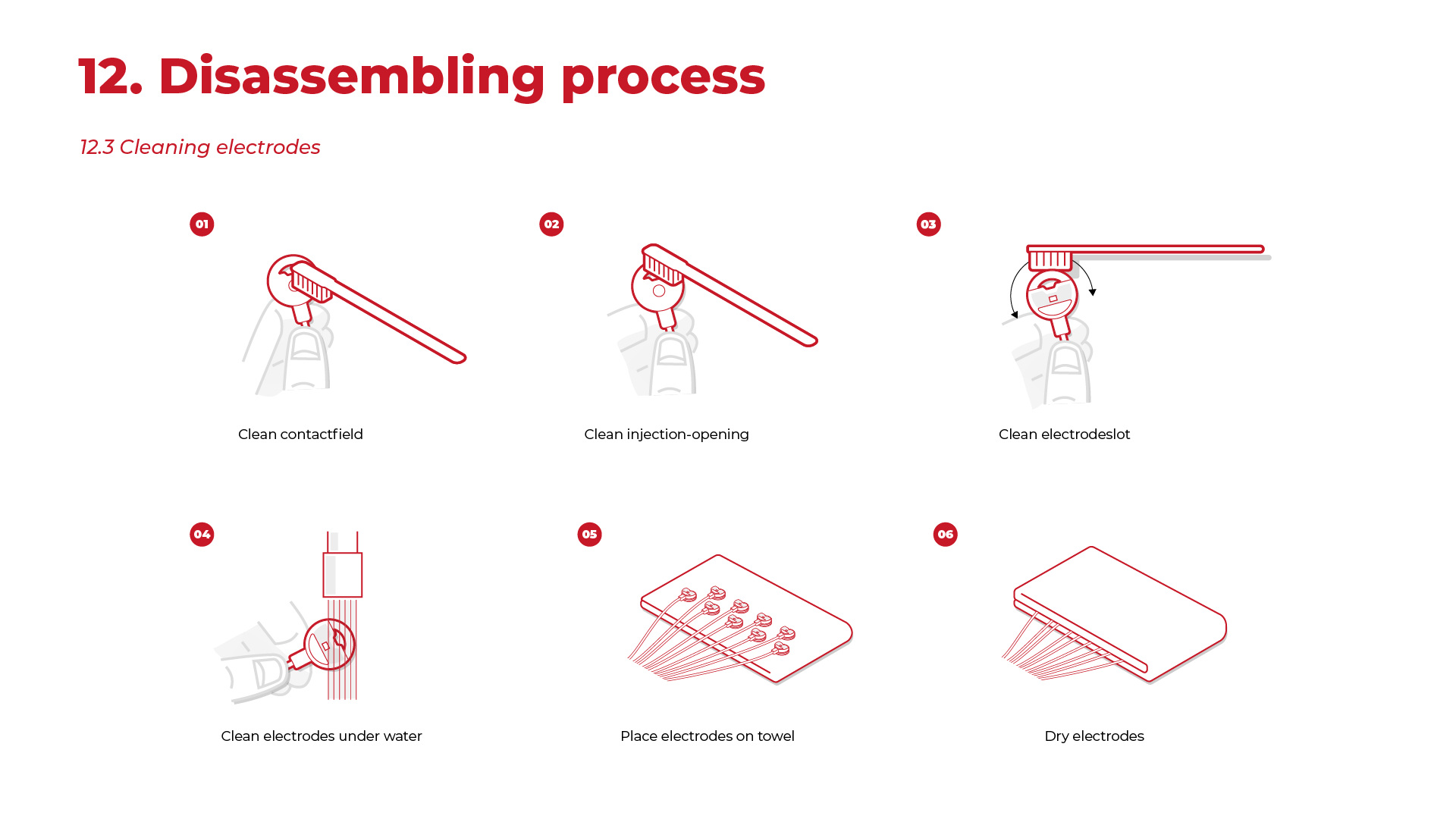 12. Disassembling process

12.3 Cleaning electrodes

01

Clean contactfield

02

Clean injection-opening

03

Clean electrodeslot

04

Clean electrodes under water

05

Place electrodes on towel

06

Dry electrodes