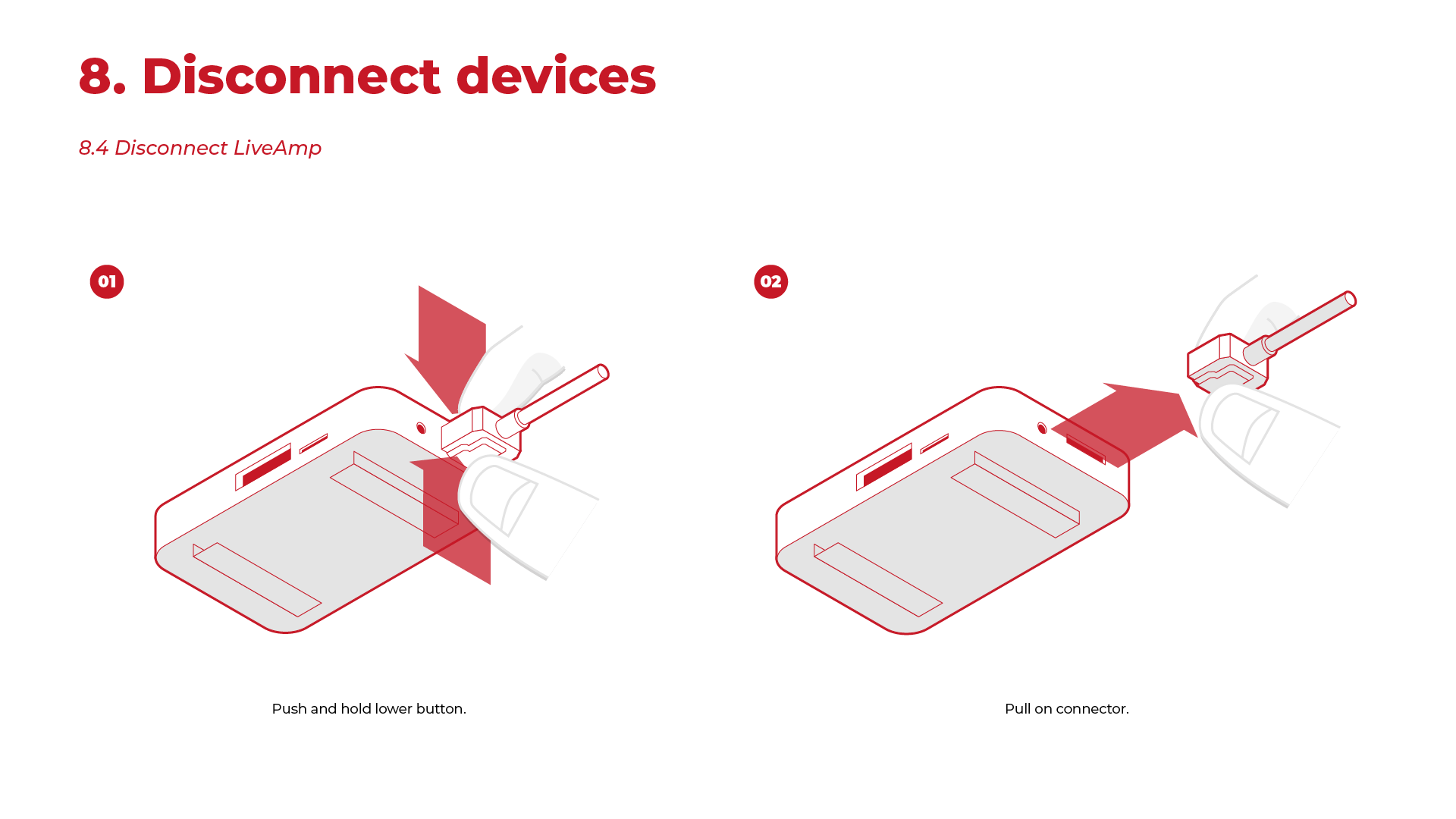 8. Disconnect devices

8.4 Disconnect LiveAmp

01

Push and hold lower button.

02

Pull on connector.